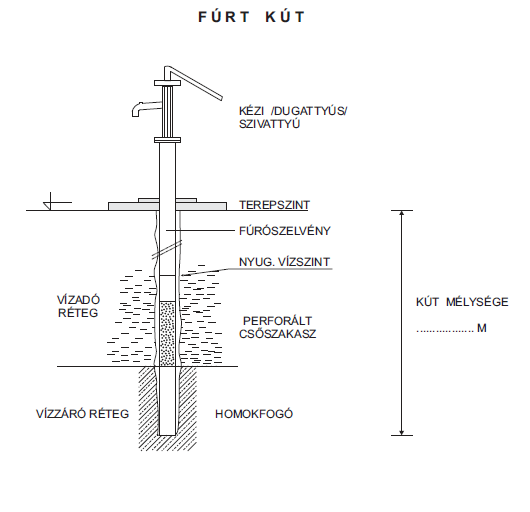 FÚRT KÚT

KÉZI /DUGATTYÚS/ SZIVATTYÚ

TEREPSZINT

FÚRÓSZELVÉNY

NYUG. VÍZSZINT

VÍZADÓ RÉTEG

PERFORÁLT CSŐSZAKASZ

KÚT MÉLYSÉGE

................. M

VÍZZÁRÓ RÉTEG

HOMOKFOGÓ